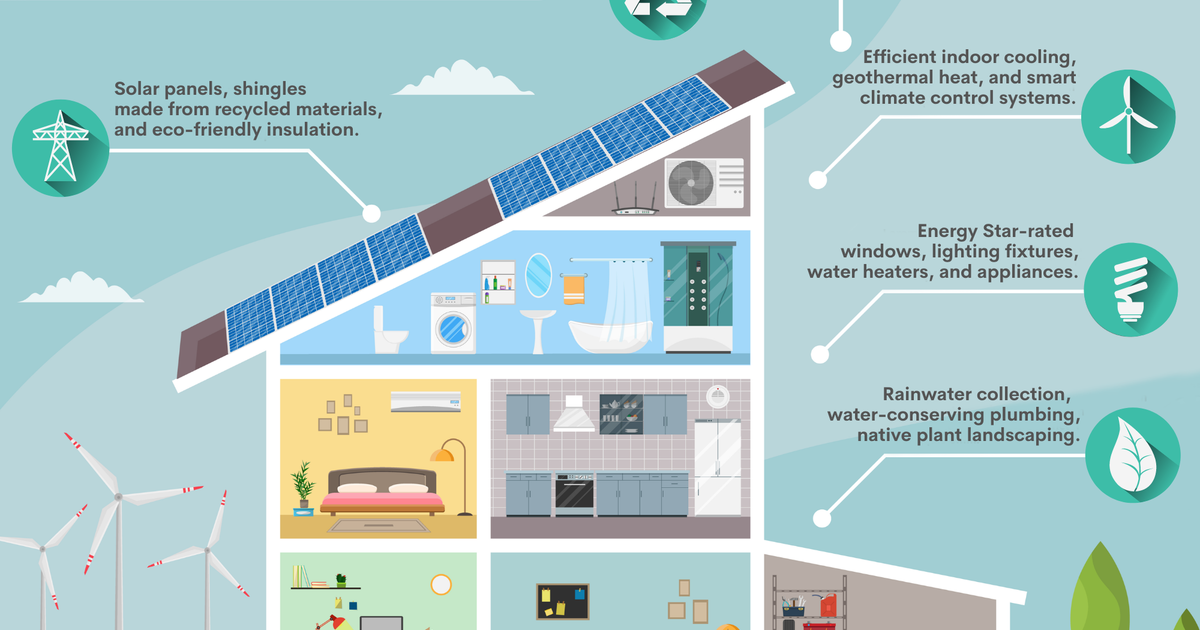 Solar panels, shingles made from recycled materials, and eco-friendly insulation.

Efficient indoor cooling, geothermal heat, and smart climate control systems.

Energy Star-rated windows, lighting fixtures, water heaters, and appliances.

Rainwater collection, water-conserving plumbing, native plant landscaping.